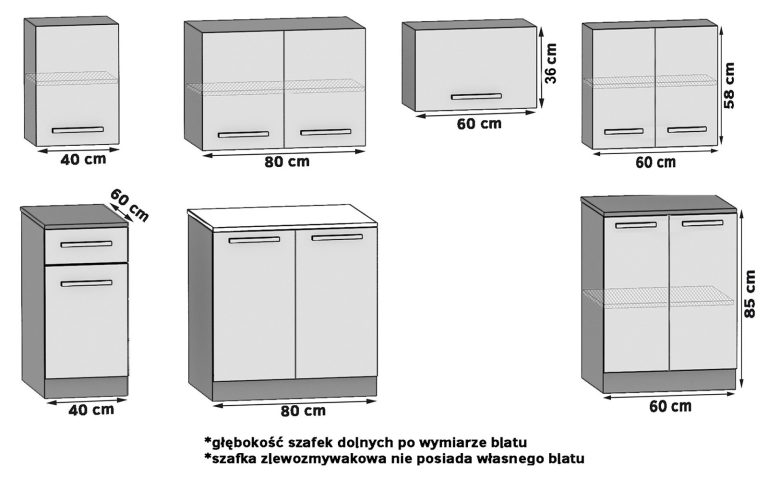 40 cm

80 cm

36 cm

60 cm

58 cm

60 cm

60 cm

40 cm

80 cm

85 cm

60 cm

*głębokość szafek dolnych po wymiarze blatu
*szafka zlewozmywakowa nie posiada własnego blatu