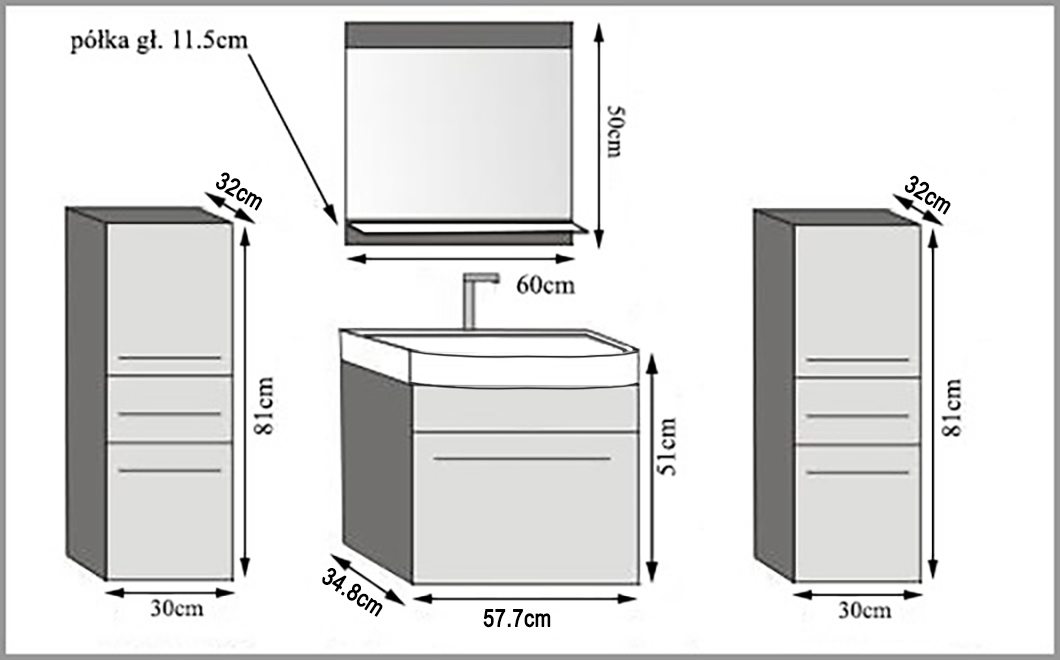 półka gł. 11.5cm

50cm

60cm

32cm

81cm

30cm

51cm

34.8cm

57.7cm

32cm

81cm

30cm