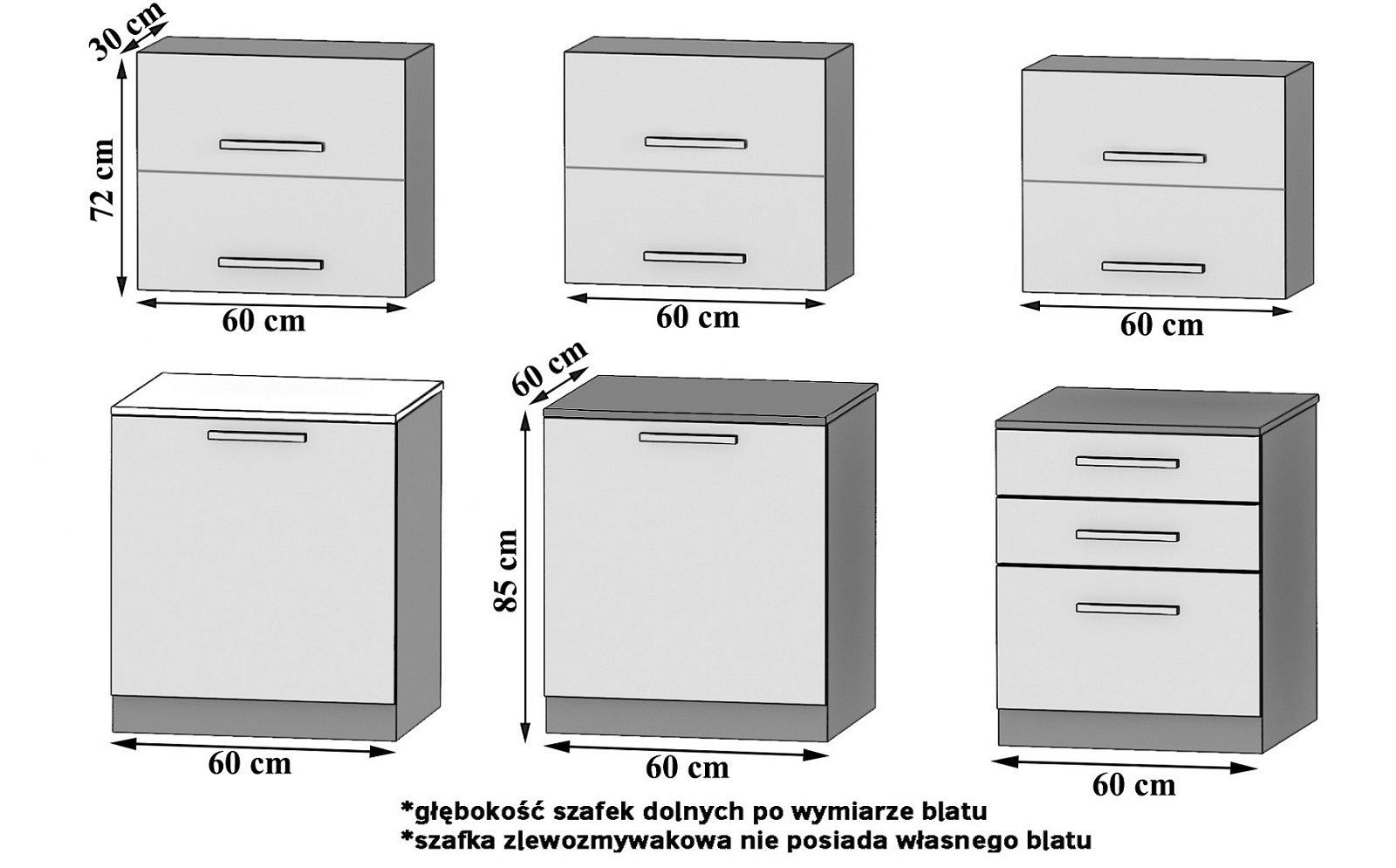 30 cm
72 cm
60 cm
60 cm
60 cm
60 cm
85 cm
60 cm
60 cm
60 cm

*głębokość szafek dolnych po wymiarze blatu
*szafka zlewozmywakowa nie posiada własnego blatu