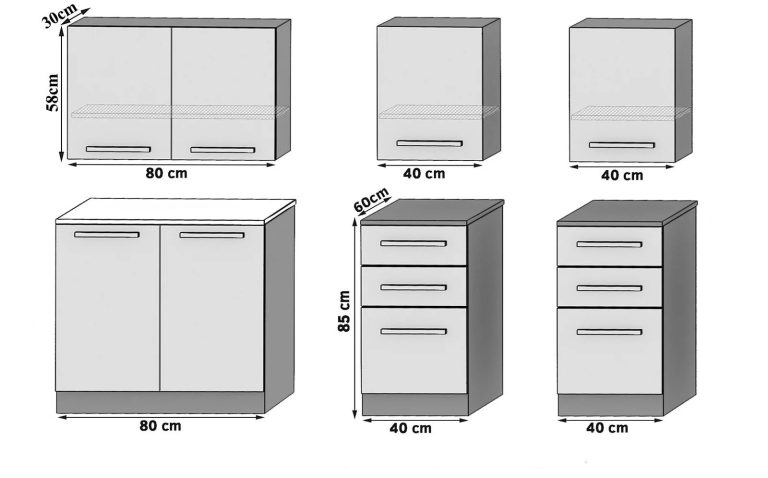 30cm
58cm
80 cm
40 cm
40 cm
60cm
85 cm
80 cm
40 cm
40 cm