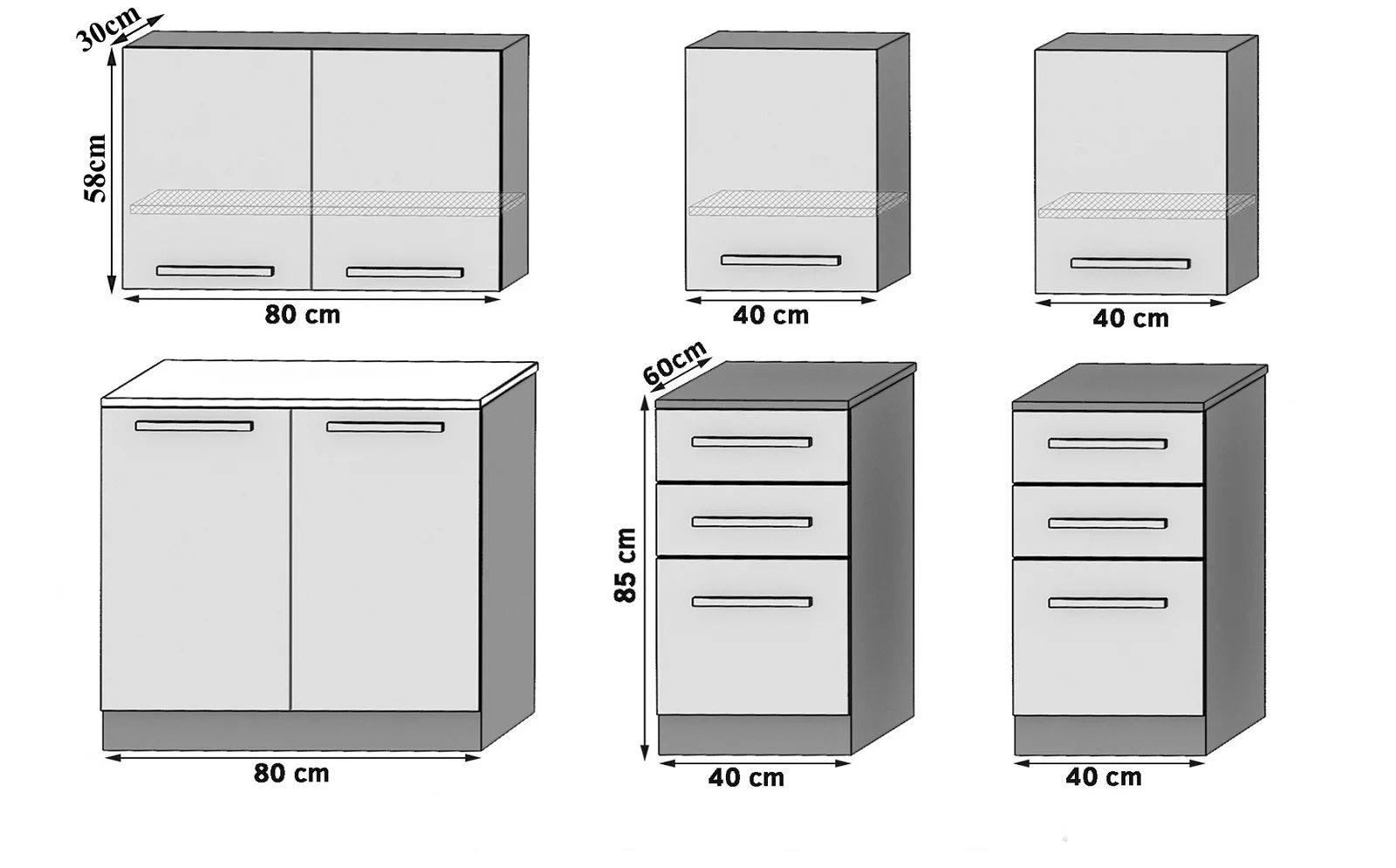 30cm
58cm
80 cm
40 cm
40 cm
60cm
85 cm
80 cm
40 cm
40 cm