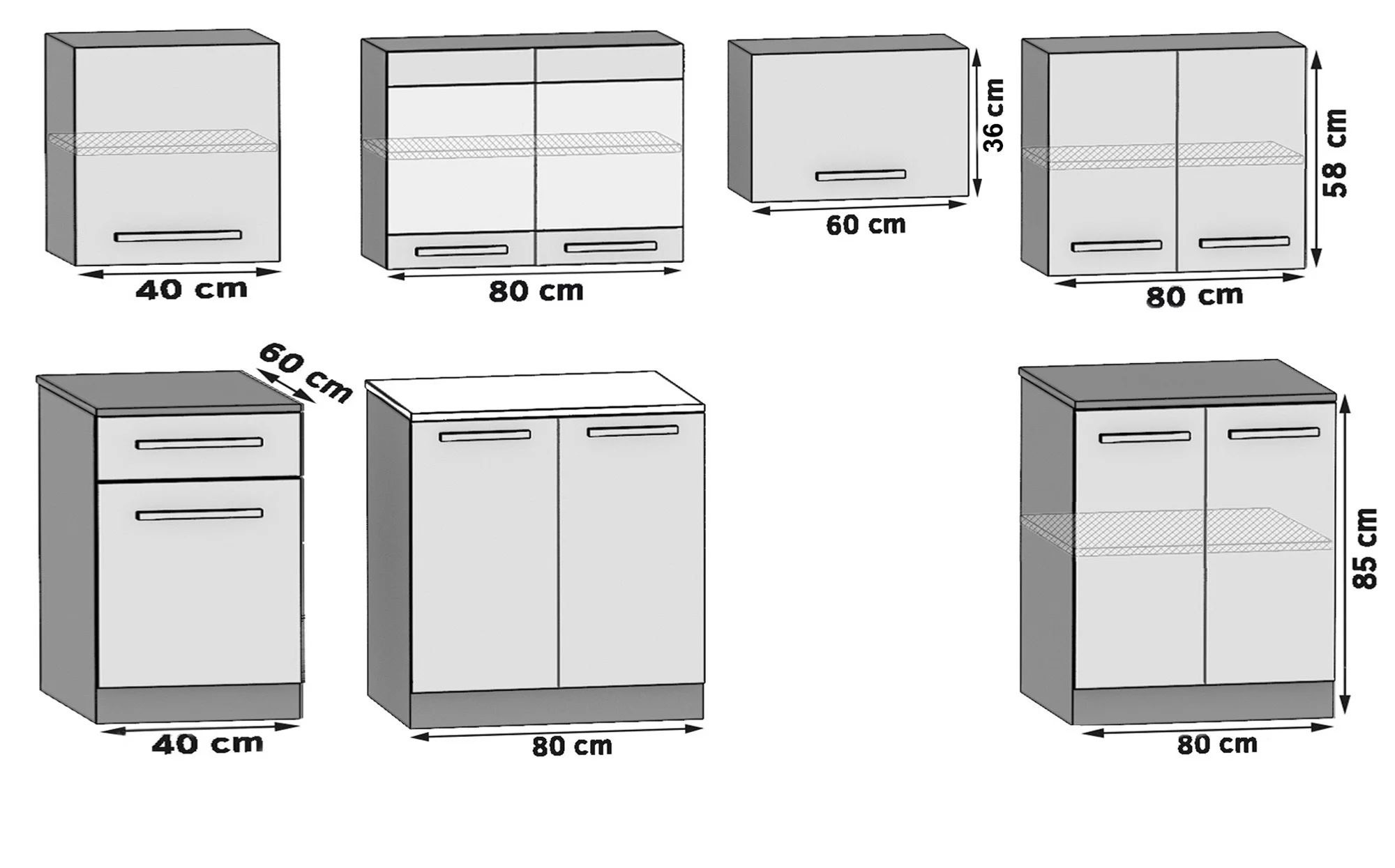 40 cm

80 cm

36 cm

60 cm

58 cm

80 cm

60 cm

40 cm

80 cm

85 cm

80 cm