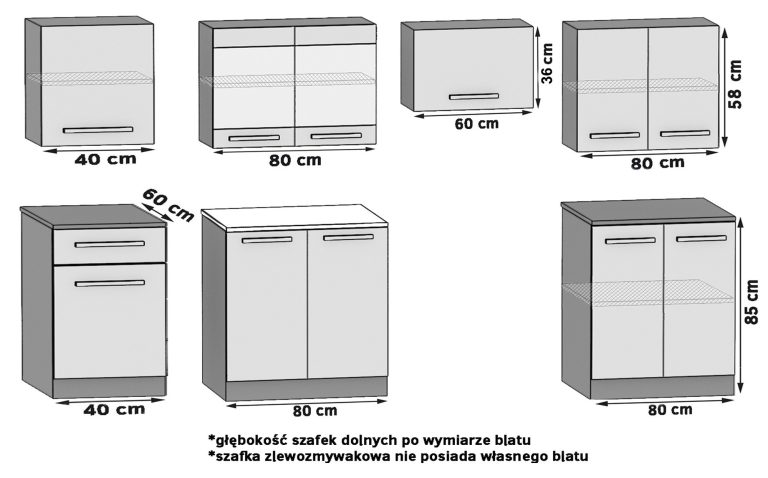 40 cm

80 cm

36 cm

60 cm

58 cm

80 cm

60 cm

40 cm

80 cm

85 cm

80 cm

*głębokość szafek dolnych po wymiarze blatu
*szafka zlewozmywakowa nie posiada własnego blatu